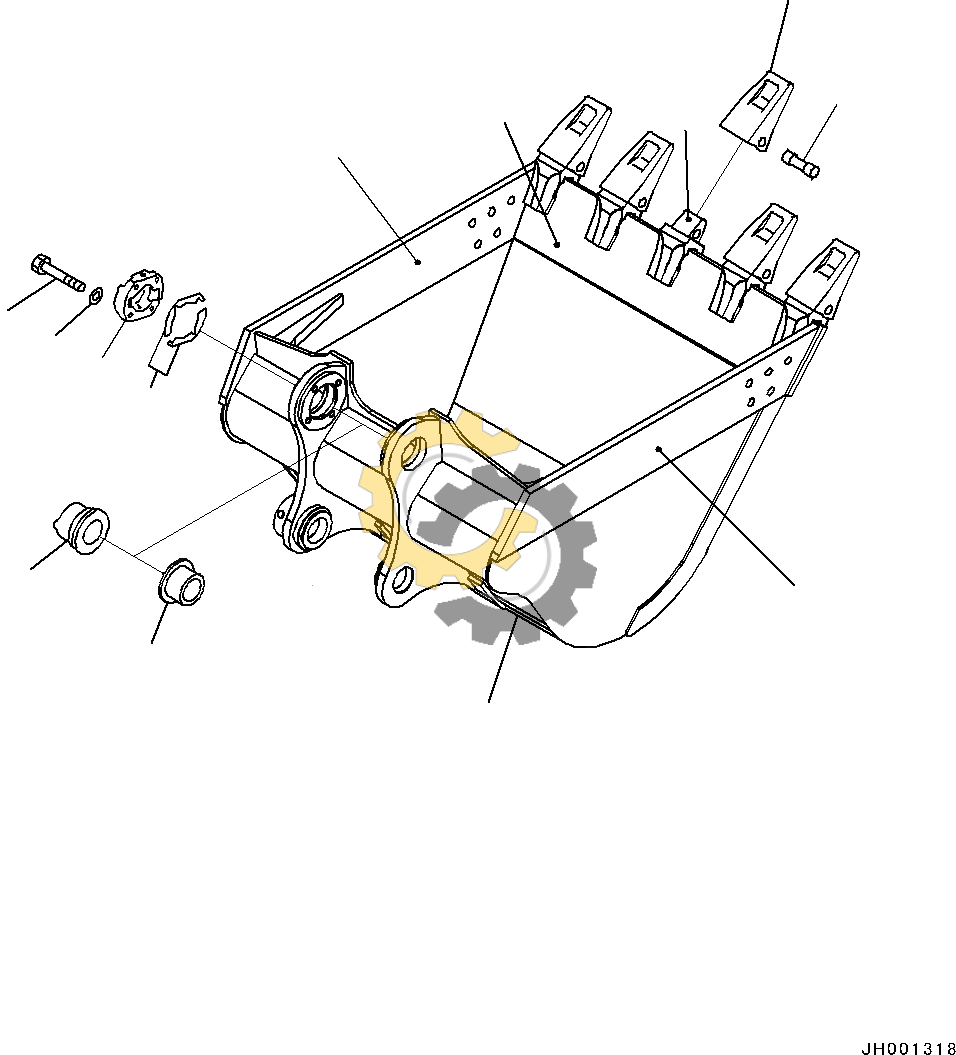 JH001318