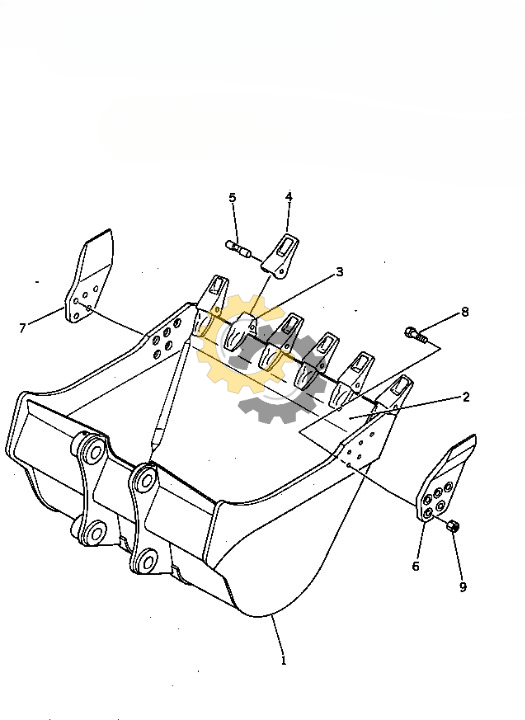 5
4
3
7
8
2
6
9
1